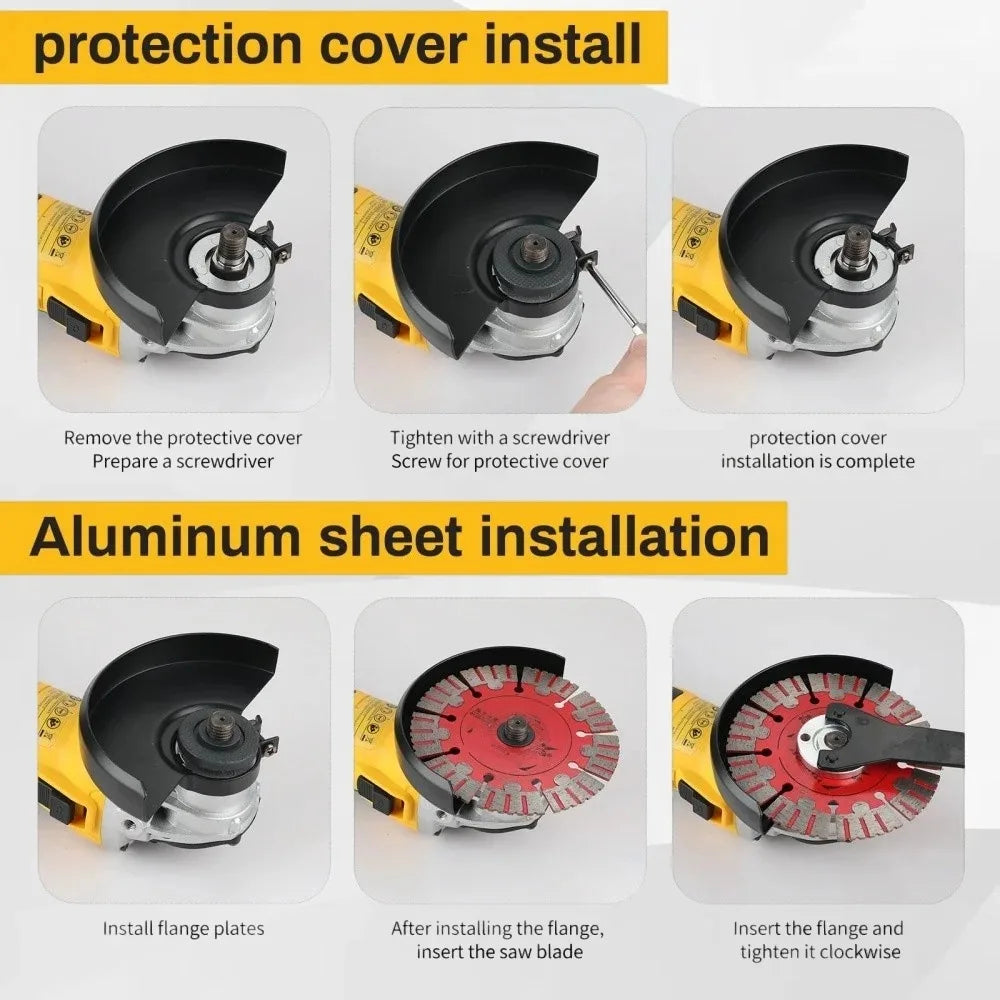 protection cover install

Remove the protective cover
Prepare a screwdriver

Tighten with a screwdriver
Screw for protective cover

protection cover
installation is complete

Aluminum sheet installation

Install flange plates

After installing the flange,
insert the saw blade

Insert the flange and
tighten it clockwise